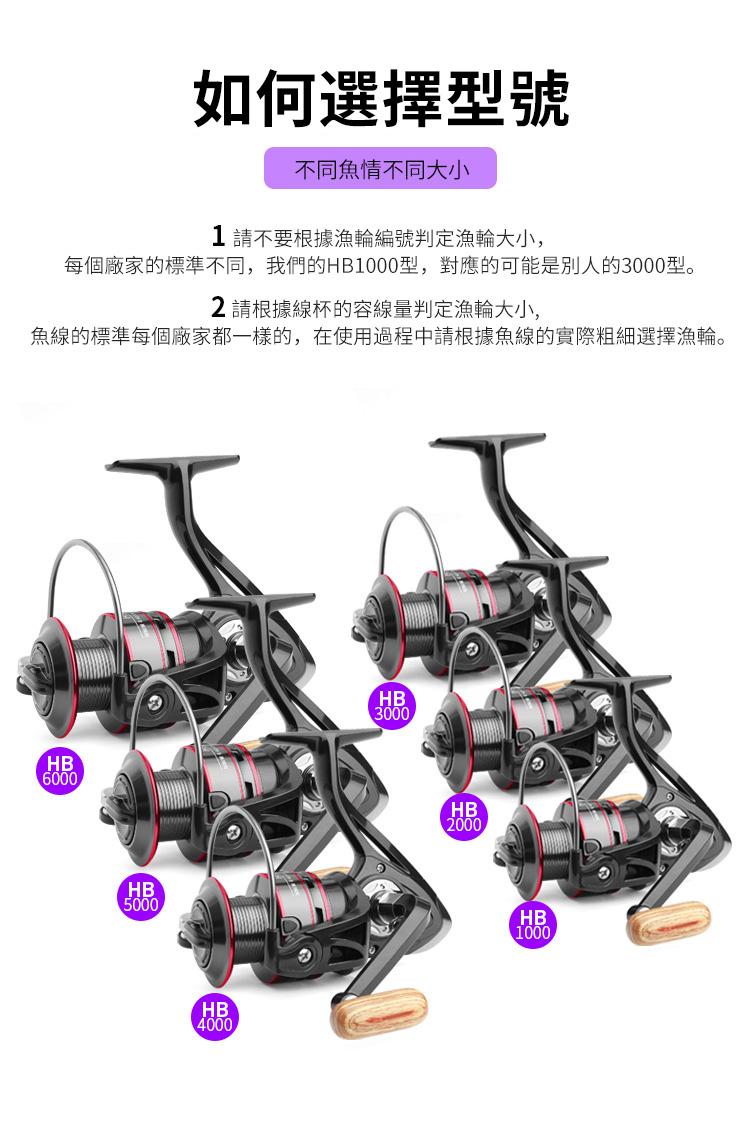 如何選擇型號

不同魚情不同大小

1 請不要根據漁輪編號判定漁輪大小，
每個廠家的標準不同，我們的HB1000型，對應的可能是別人的3000型。

2 請根據線杯的容線量判定漁輪大小，
魚線的標準每個廠家都一樣的，在使用過程中請根據魚線的實際粗細選擇漁輪。

HB 6000

HB 5000

HB 4000

HB 3000

HB 2000

HB 1000